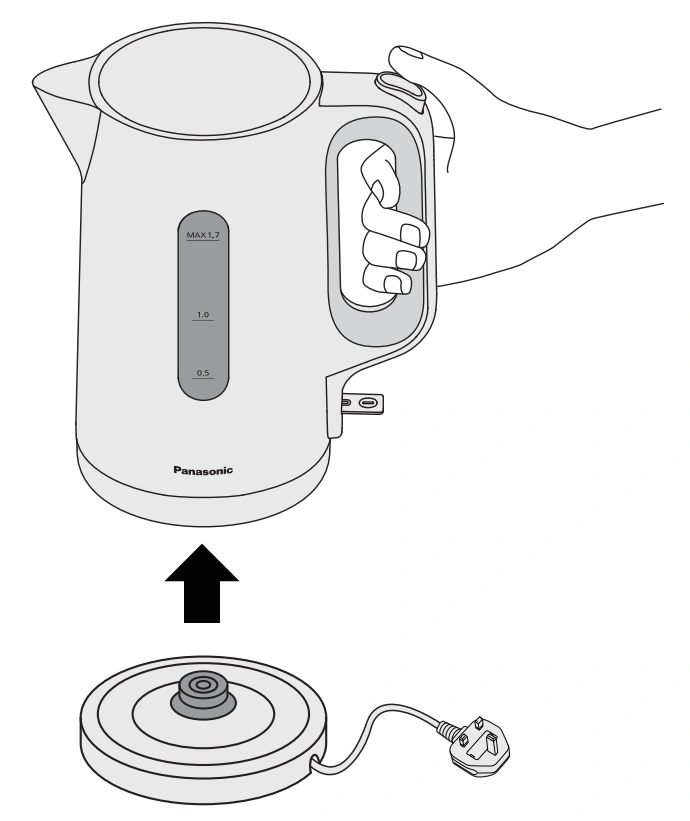 MAX 1.7
1.0
0.5
Panasonic